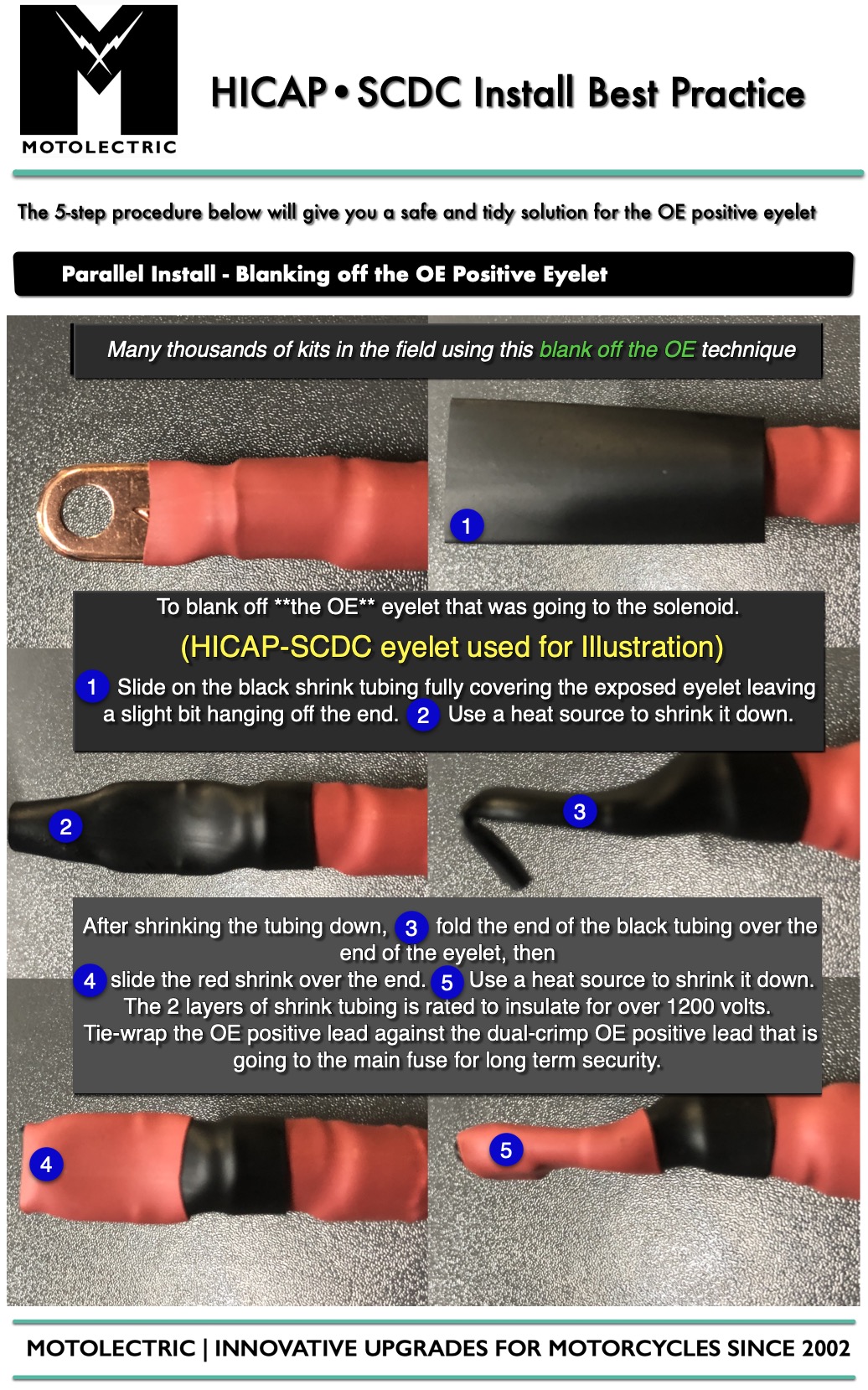 MOTOLECTRIC

HICAP • SCDC Install Best Practice

The 5-step procedure below will give you a safe and tidy solution for the OE positive eyelet

Parallel Install - Blanking off the OE Positive Eyelet

Many thousands of kits in the field using this blank off the OE technique

1

To blank off **the OE** eyelet that was going to the solenoid.

(HICAP-SCDC eyelet used for Illustration)

1 Slide on the black shrink tubing fully covering the exposed eyelet leaving a slight bit hanging off the end. 2 Use a heat source to shrink it down.

2

3

After shrinking the tubing down, 3 fold the end of the black tubing over the end of the eyelet, then
4 slide the red shrink over the end. 5 Use a heat source to shrink it down.
The 2 layers of shrink tubing is rated to insulate for over 1200 volts.
Tie-wrap the OE positive lead against the dual-crimp OE positive lead that is going to the main fuse for long term security.

4

5

MOTOLECTRIC | INNOVATIVE UPGRADES FOR MOTORCYCLES SINCE 2002