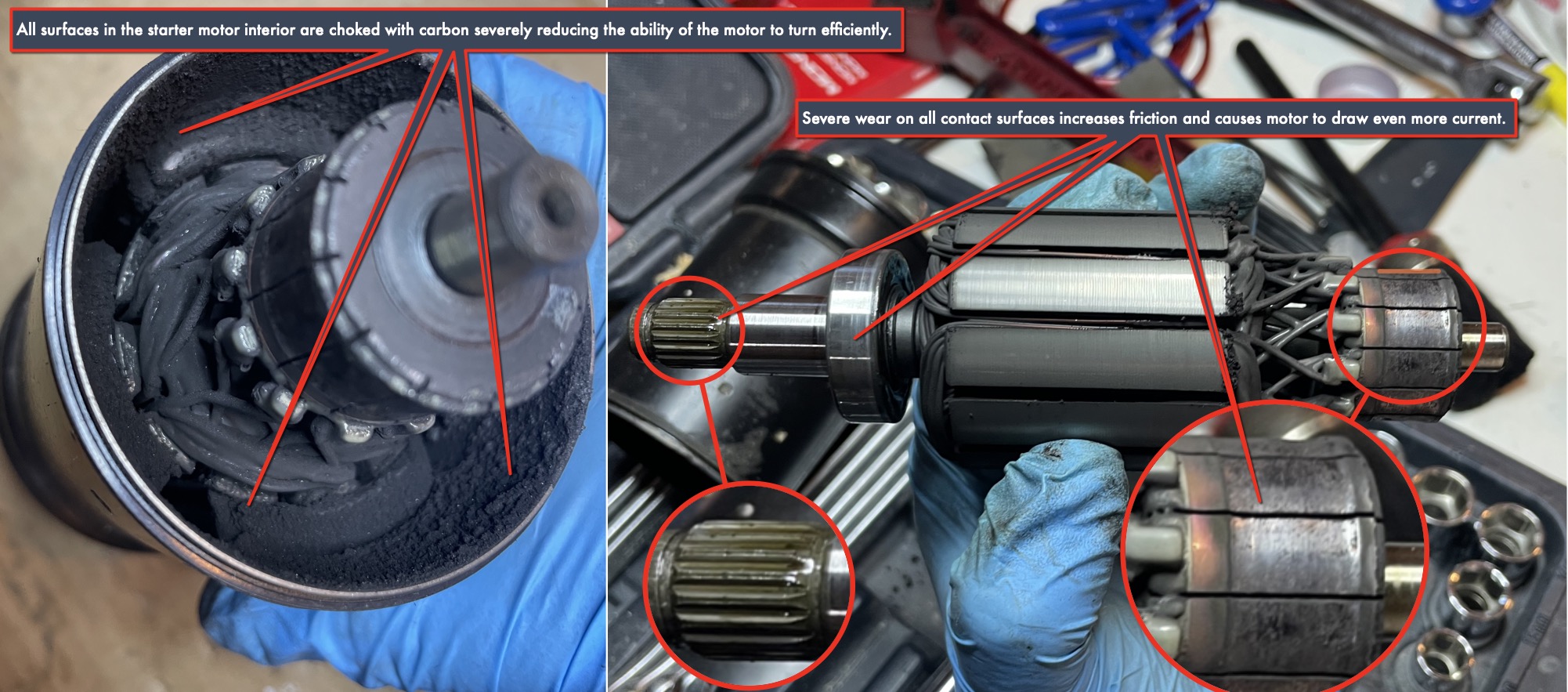 All surfaces in the starter motor interior are choked with carbon severely reducing the ability of the motor to turn efficiently.

Severe wear on all contact surfaces increases friction and causes motor to draw even more current.